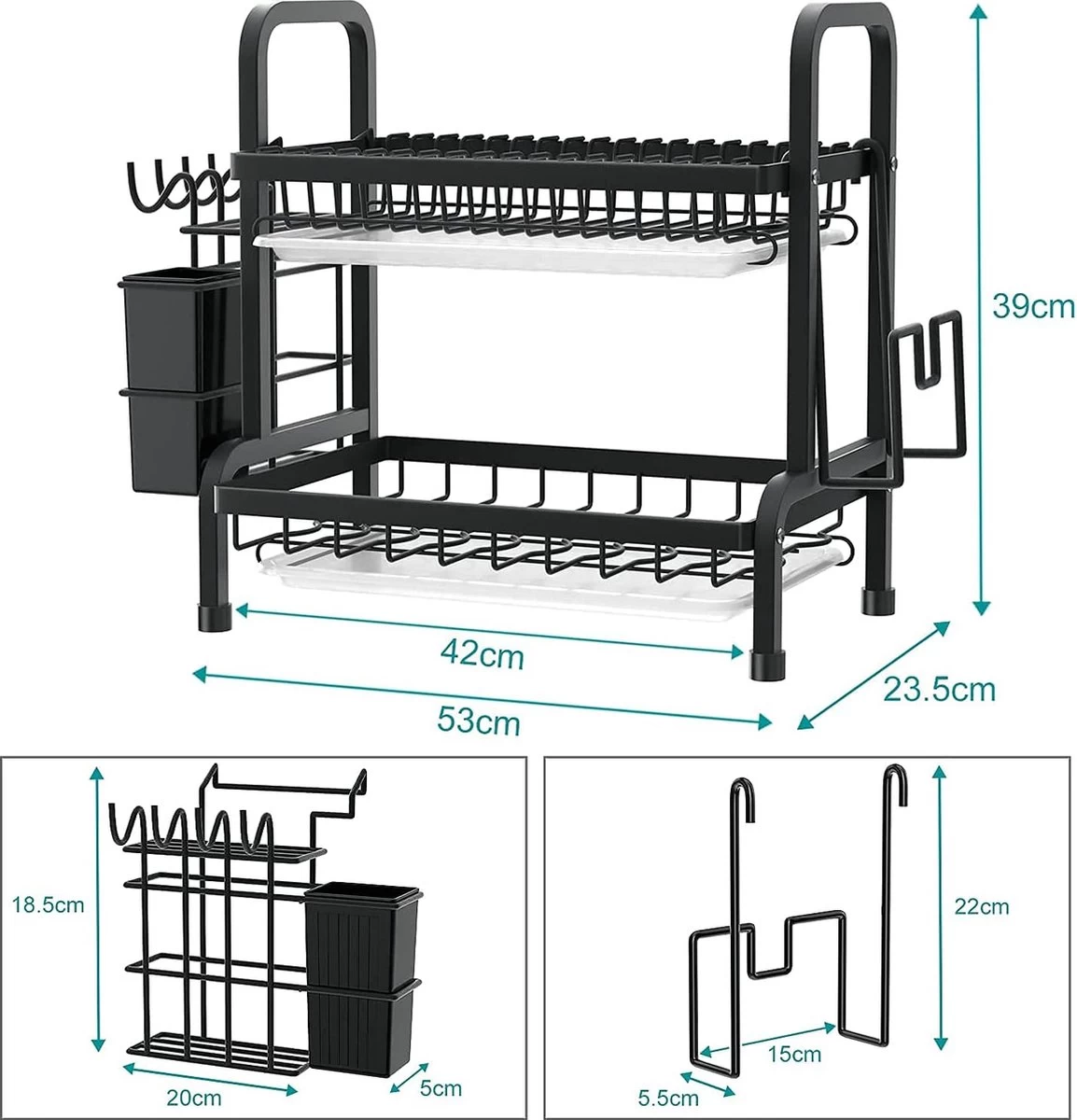 39cm

42cm

53cm

23.5cm

18.5cm

20cm

5cm

22cm

15cm

5.5cm