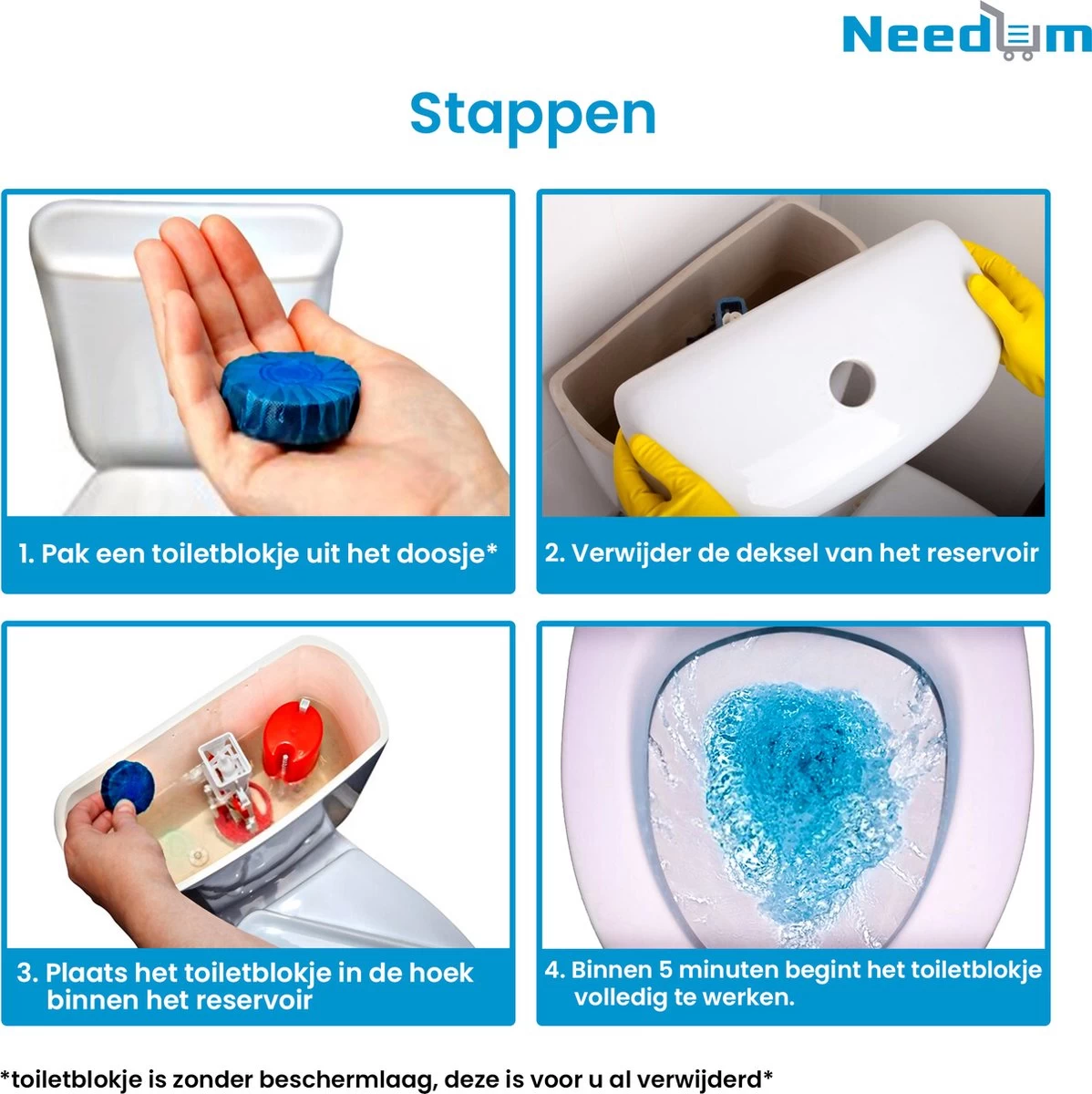 Needum

Stappen

1. Pak een toiletblokje uit het doosje*

2. Verwijder de deksel van het reservoir

3. Plaats het toiletblokje in de hoek binnen het reservoir

4. Binnen 5 minuten begint het toiletblokje volledig te werken.

*toiletblokje is zonder beschermlaag, deze is voor u al verwijderd*