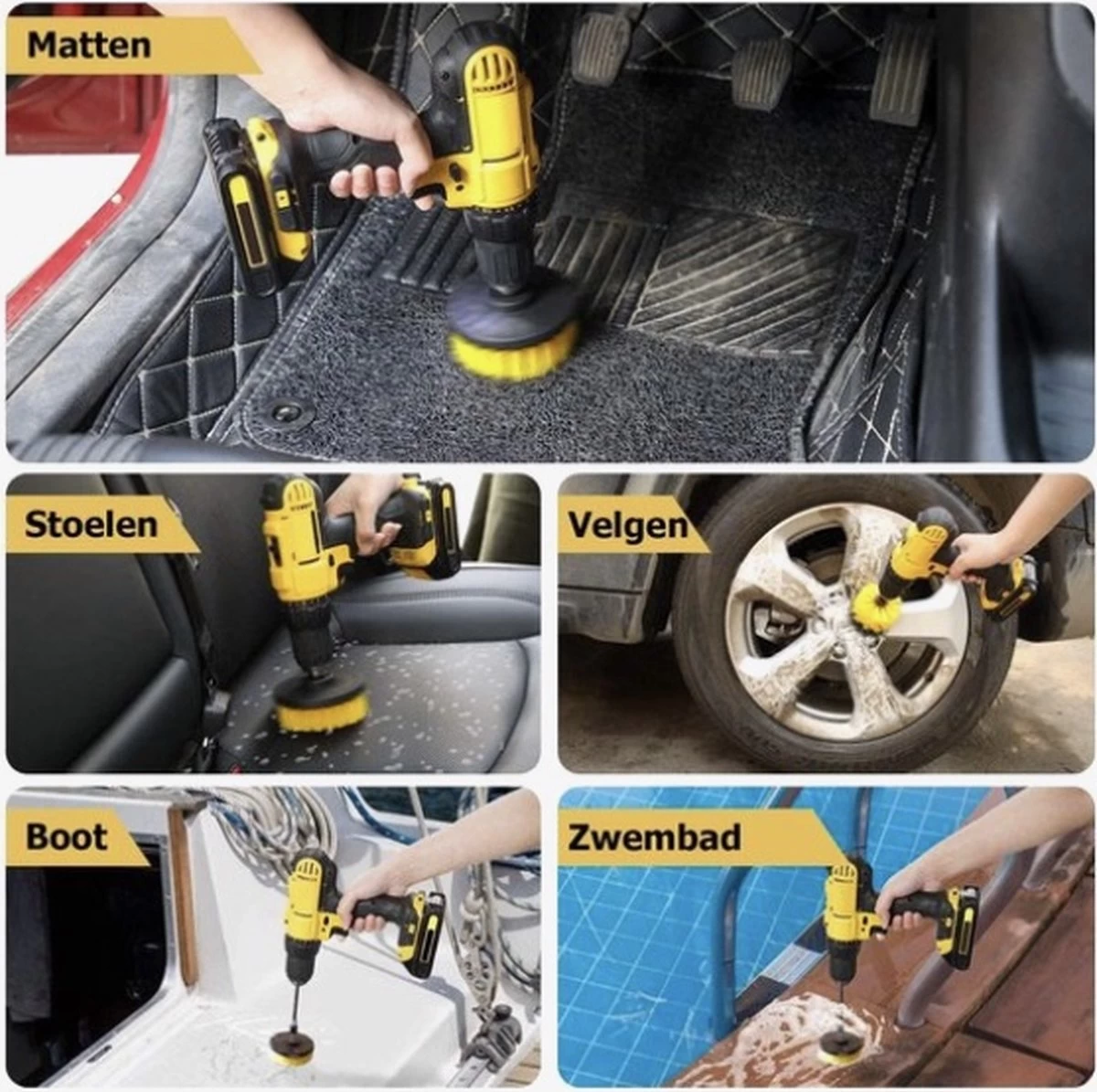 Matten

Stoelen

Velgen

Boot

Zwembad