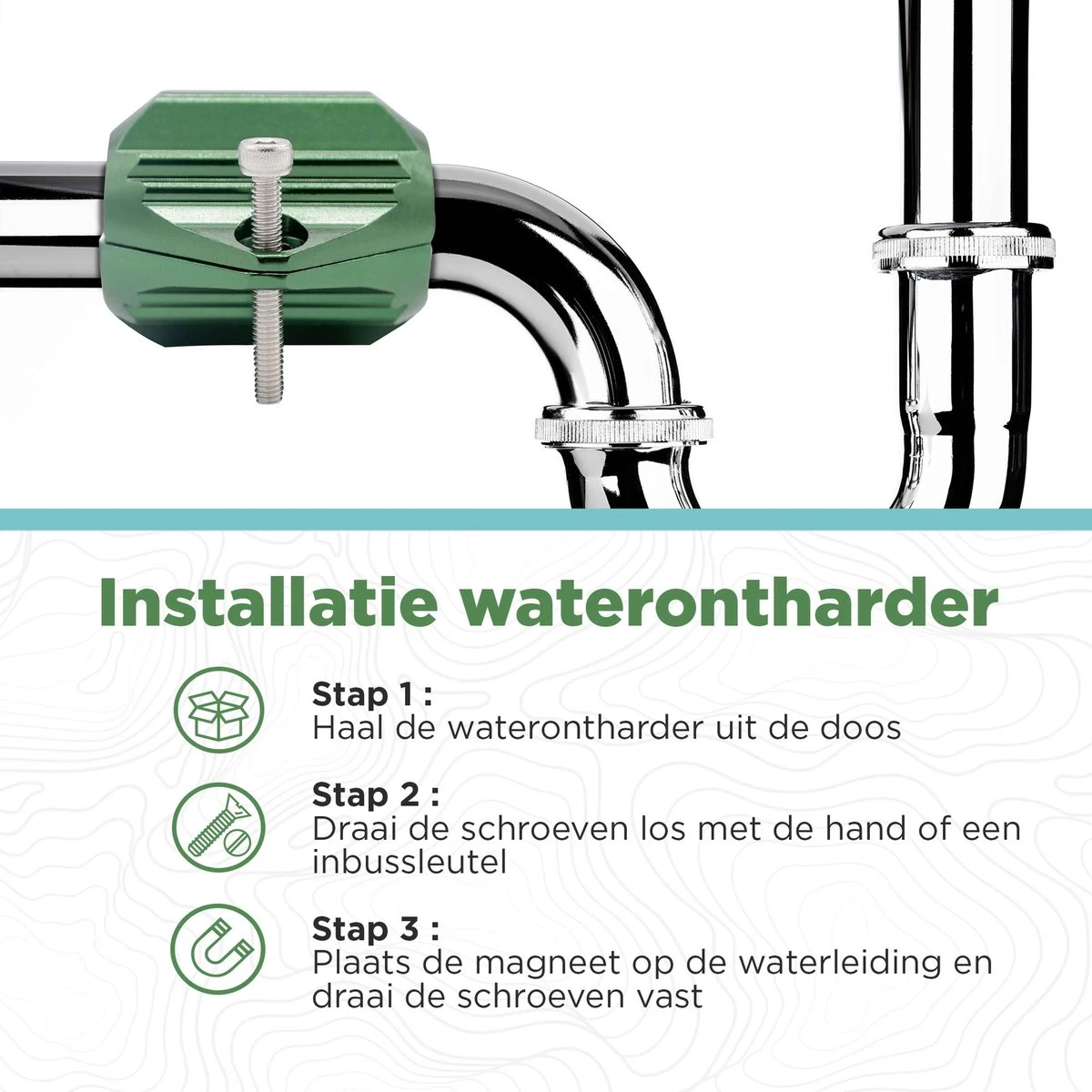 Installatie waterontharder

Stap 1 :
Haal de waterontharder uit de doos

Stap 2 :
Draai de schroeven los met de hand of een inbussleutel

Stap 3 :
Plaats de magneet op de waterleiding en draai de schroeven vast