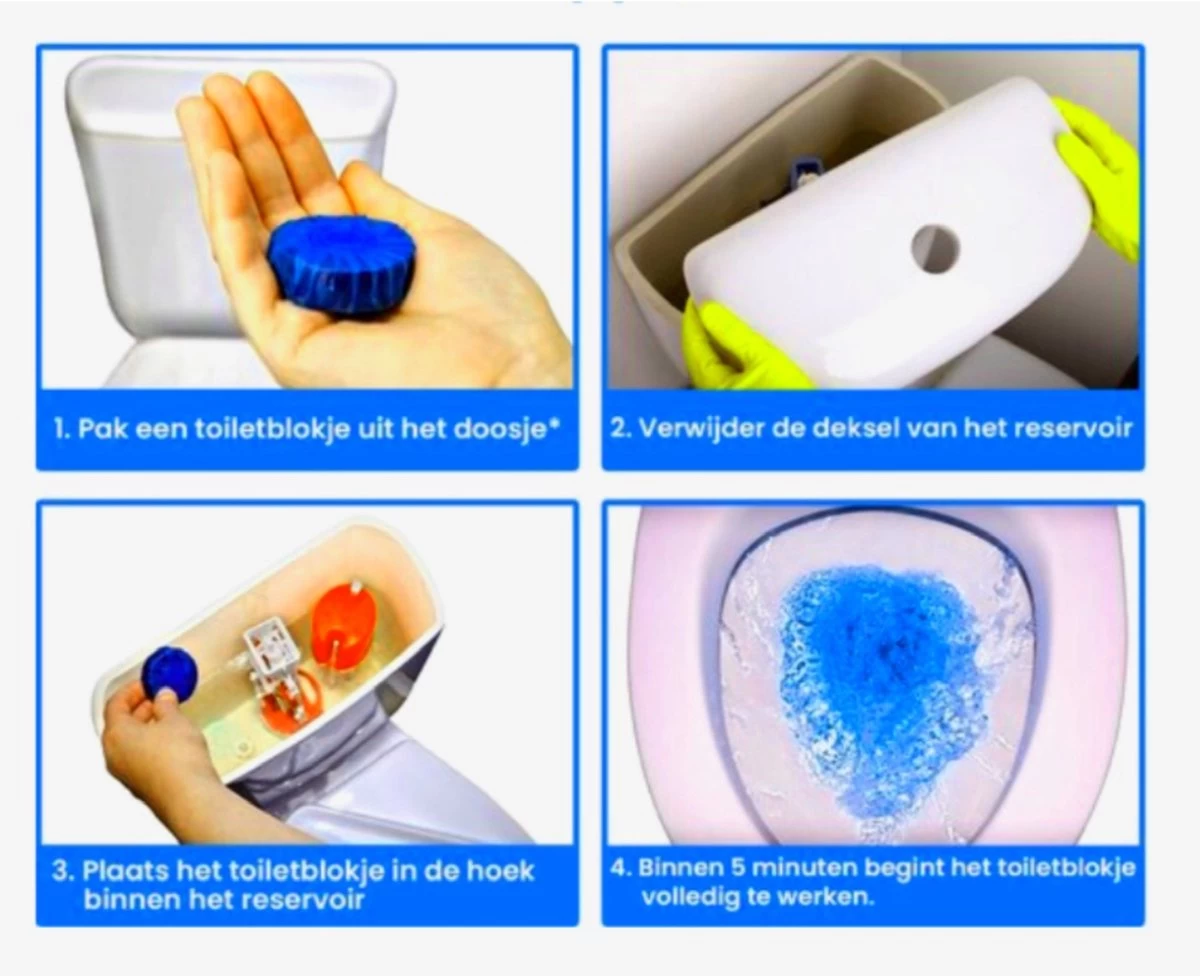 1. Pak een toiletblokje uit het doosje*

2. Verwijder de deksel van het reservoir

3. Plaats het toiletblokje in de hoek binnen het reservoir

4. Binnen 5 minuten begint het toiletblokje volledig te werken.